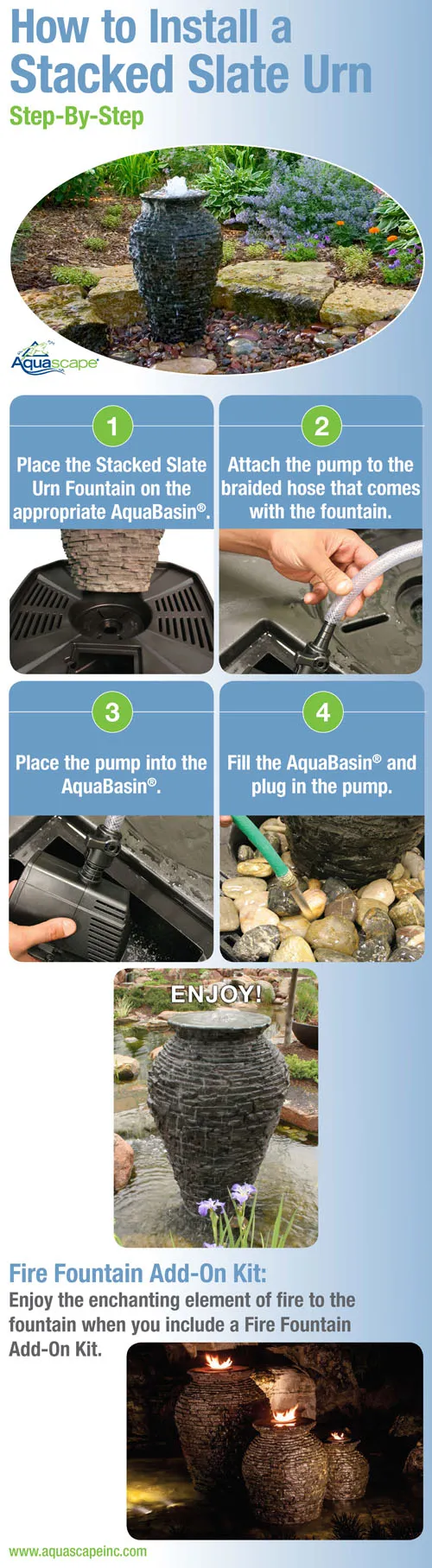 How to Install a Stacked Slate Urn

Step-By-Step

Aquascape

1

Place the Stacked Slate Urn Fountain on the appropriate AquaBasin®.

2

Attach the pump to the braided hose that comes with the fountain.

3

Place the pump into the AquaBasin®.

4

Fill the AquaBasin® and plug in the pump.

ENJOY!

Fire Fountain Add-On Kit:

Enjoy the enchanting element of fire to the fountain when you include a Fire Fountain Add-On Kit.

www.aquascapeinc.com