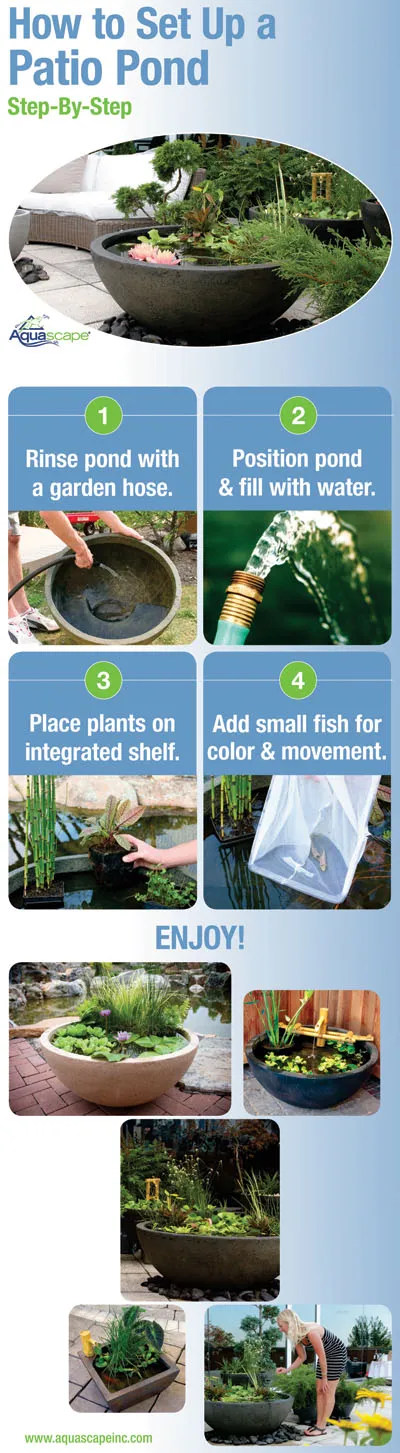 How to Set Up a Patio Pond
Step-By-Step

Aquascape

1
Rinse pond with a garden hose.

2
Position pond & fill with water.

3
Place plants on integrated shelf.

4
Add small fish for color & movement.

ENJOY!

www.aquascapeinc.com