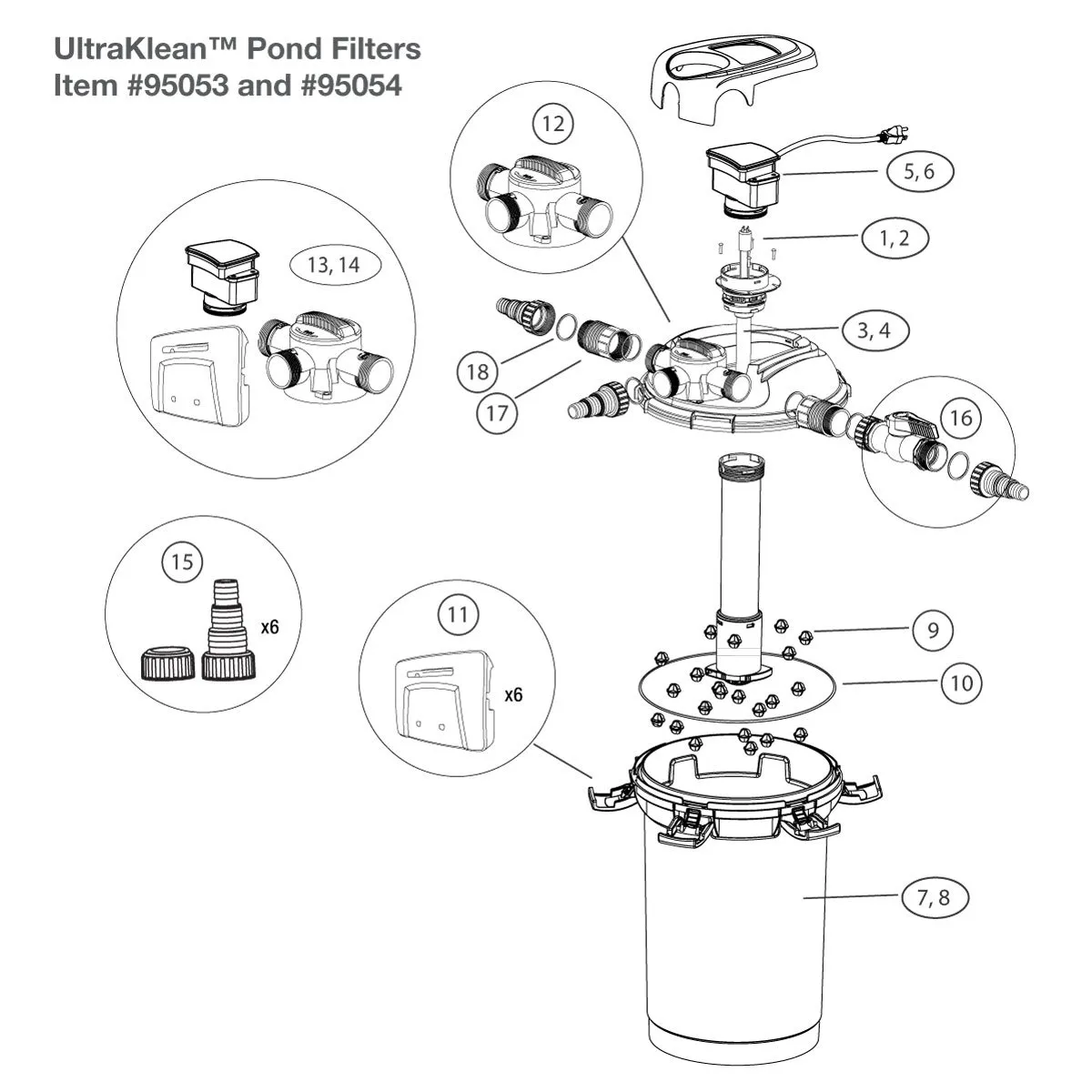 UltraKlean™ Pond Filters
Item #95053 and #95054

12

5, 6

1, 2

13, 14

3, 4

18

17

16

15

x6

11

x6

9

10

7, 8