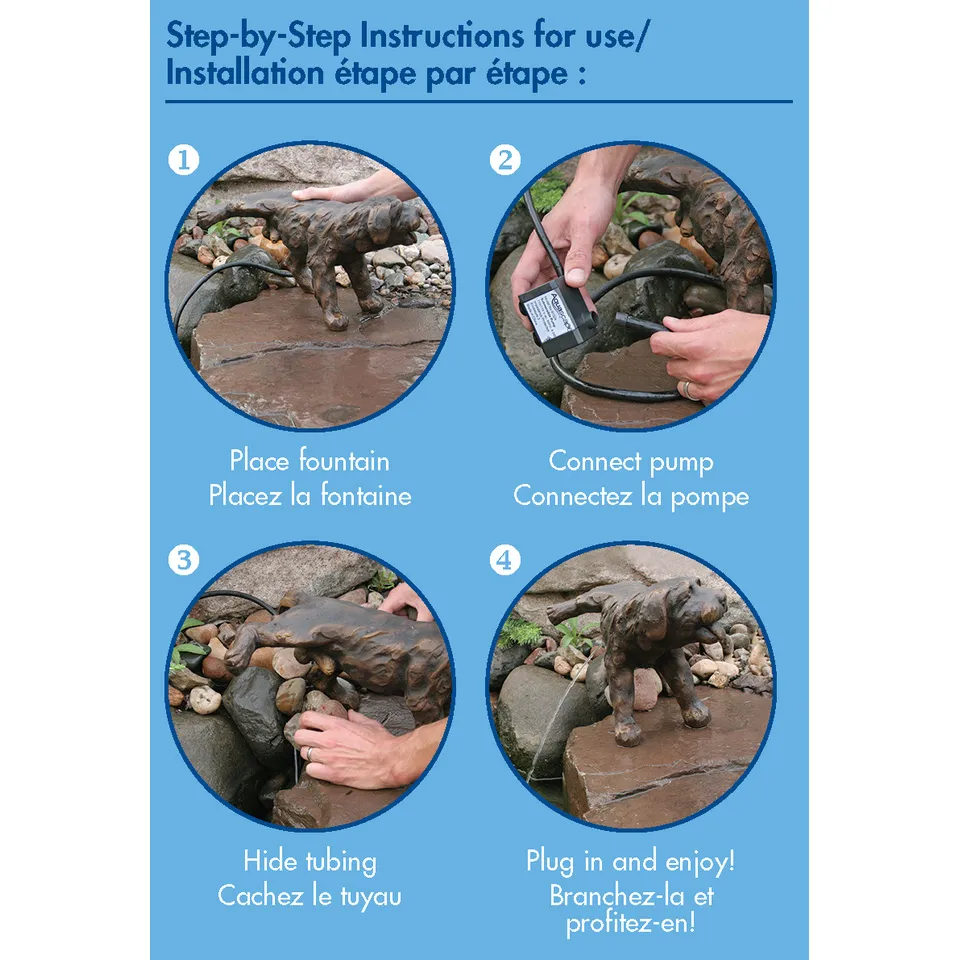 Step-by-Step Instructions for use/
Installation étape par étape :

1

Place fountain
Placez la fontaine

2

Aquascape

Connect pump
Connectez la pompe

3

Hide tubing
Cachez le tuyau

4

Plug in and enjoy!
Branchez-la et profitez-en!