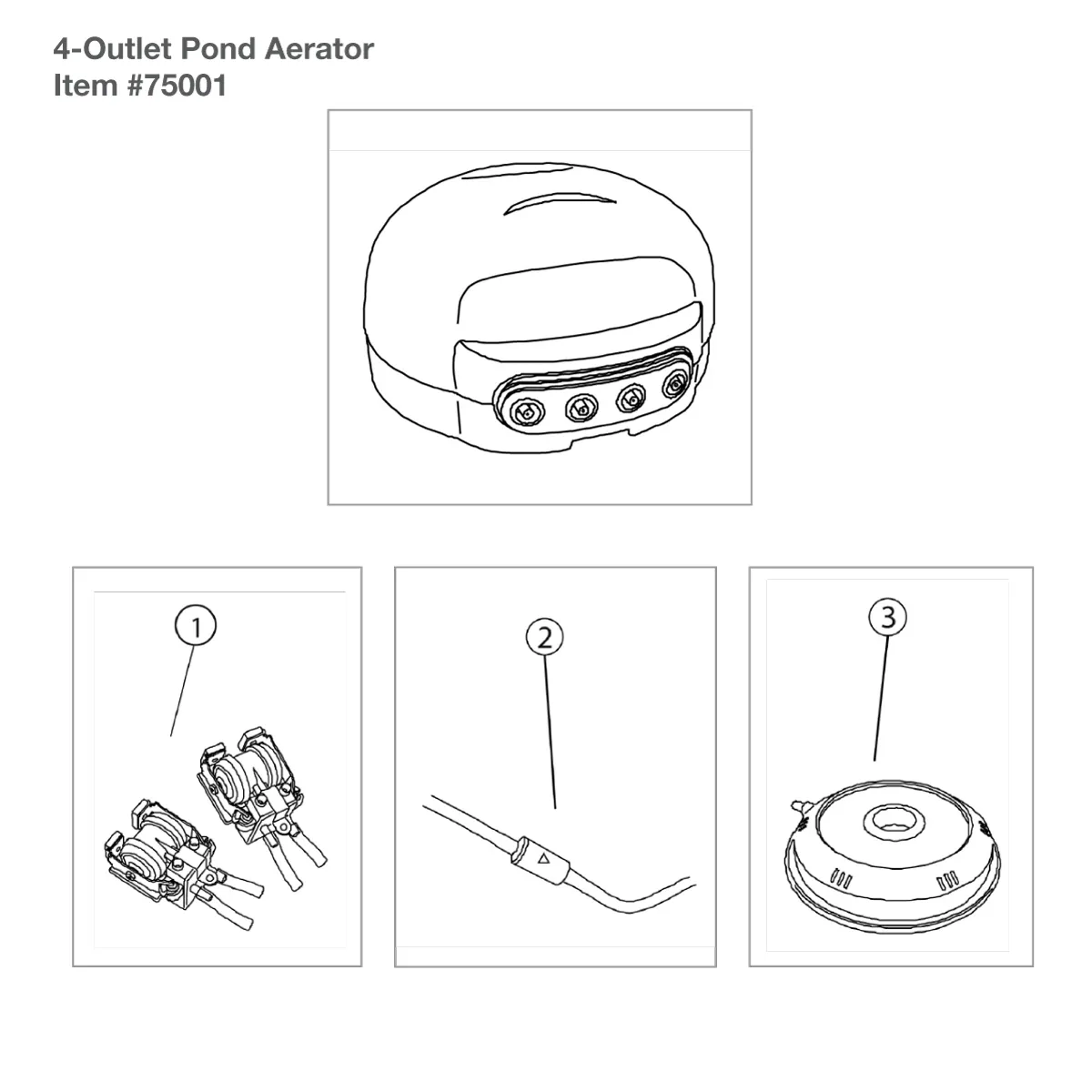 4-Outlet Pond Aerator
Item #75001

1

2

3